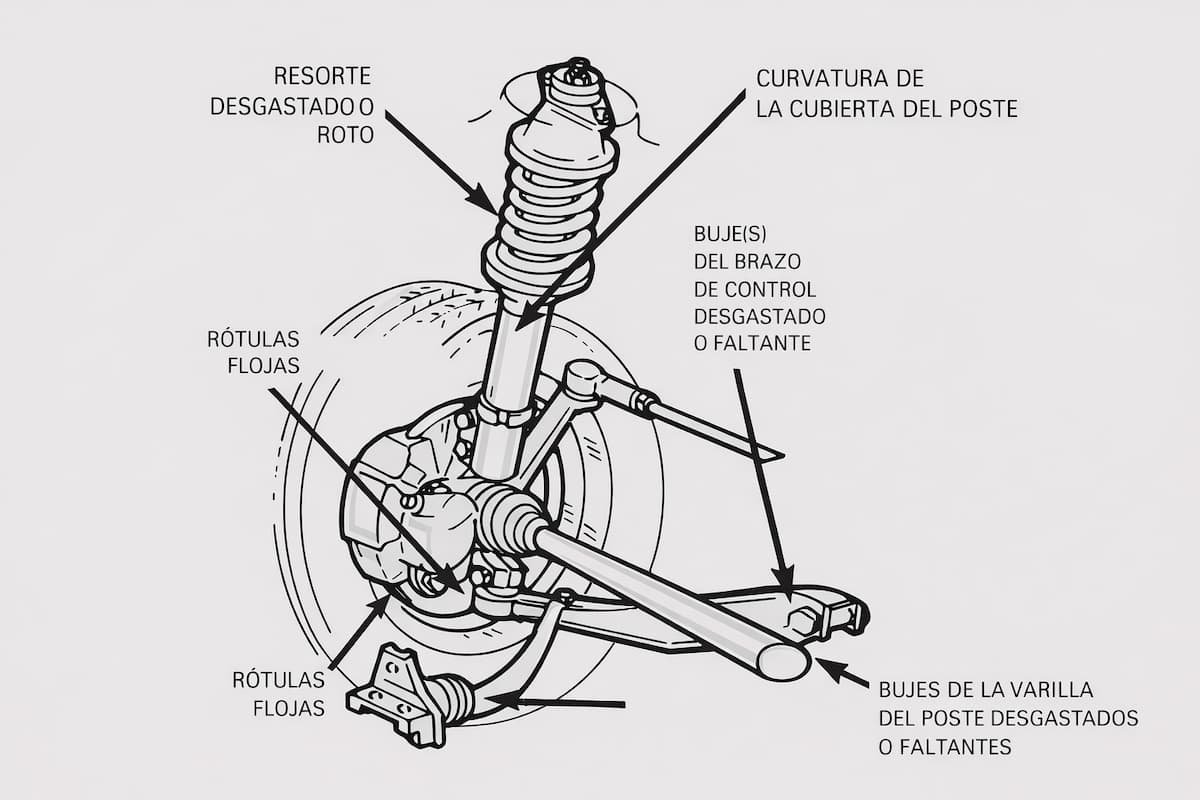 RESORTE DESGASTADO O ROTO

CURVATURA DE LA CUBIERTA DEL POSTE

BUJE(S) DEL BRAZO DE CONTROL DESGASTADO O FALTANTE

RÓTULAS FLOJAS

RÓTULAS FLOJAS

BUJES DE LA VARILLA DEL POSTE DESGASTADOS O FALTANTES