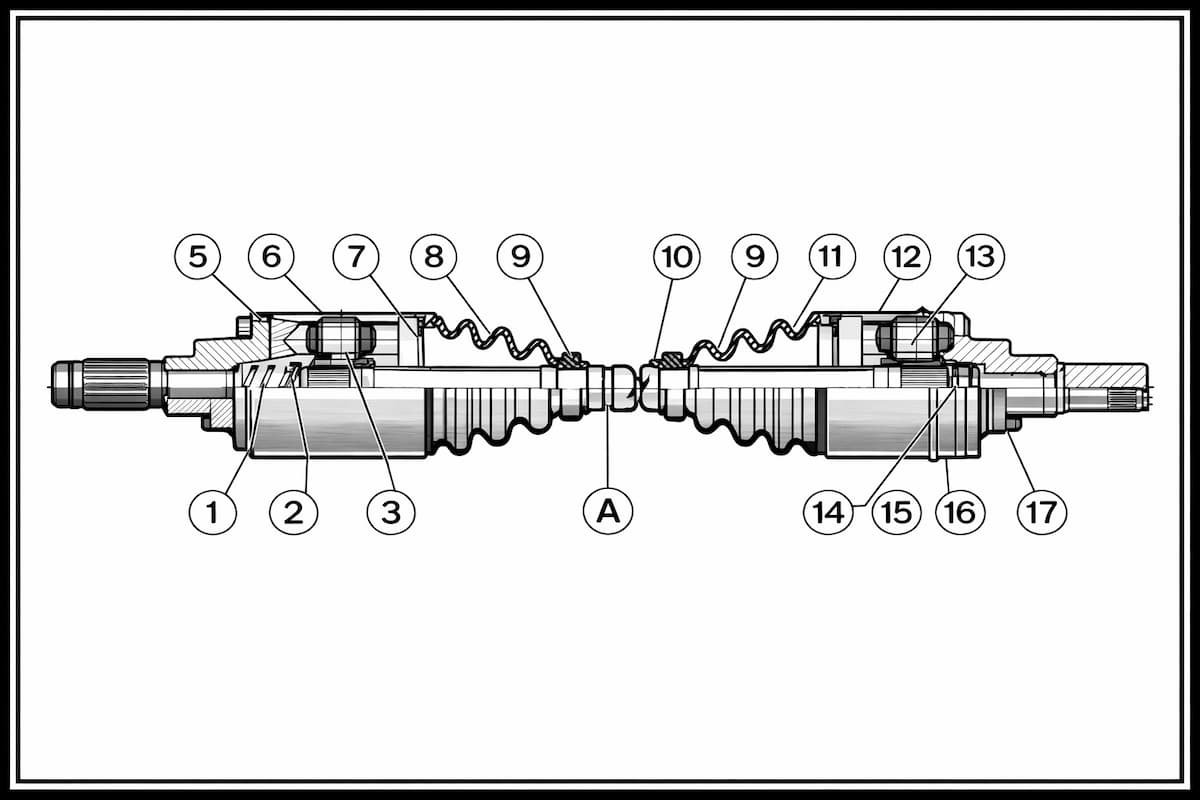 5 6 7 8 9 10 9 11 12 13

1 2 3 A 14 15 16 17