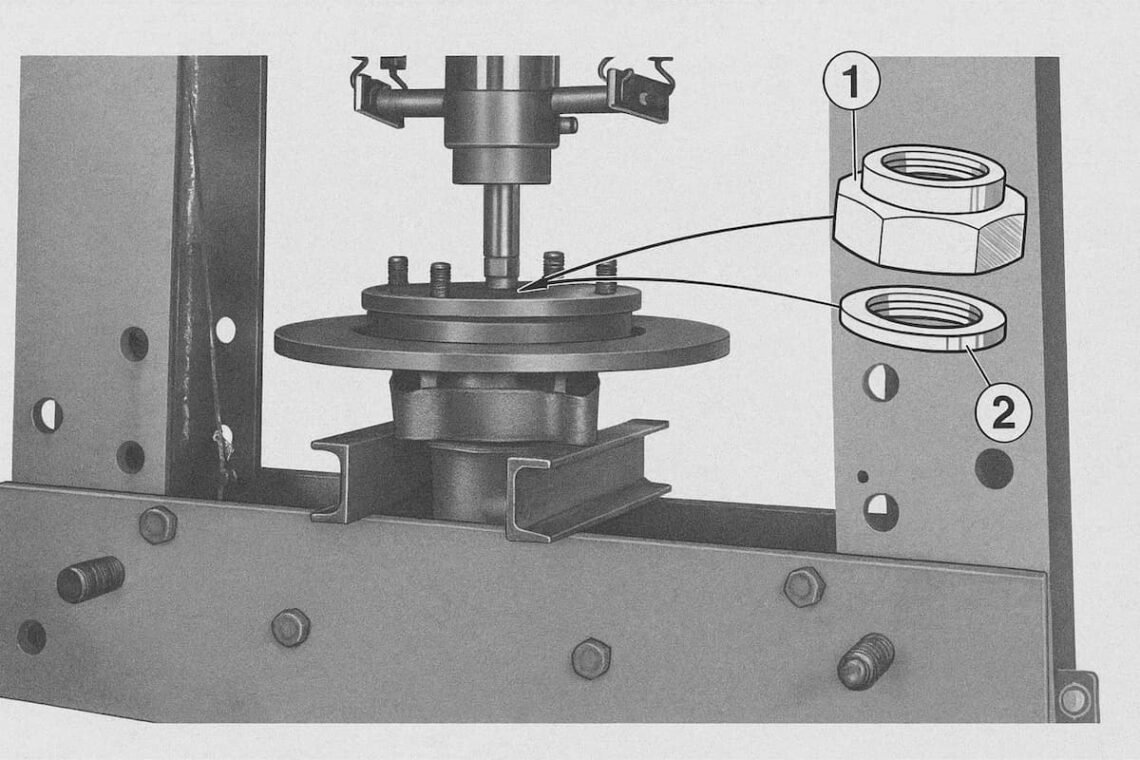 1

2