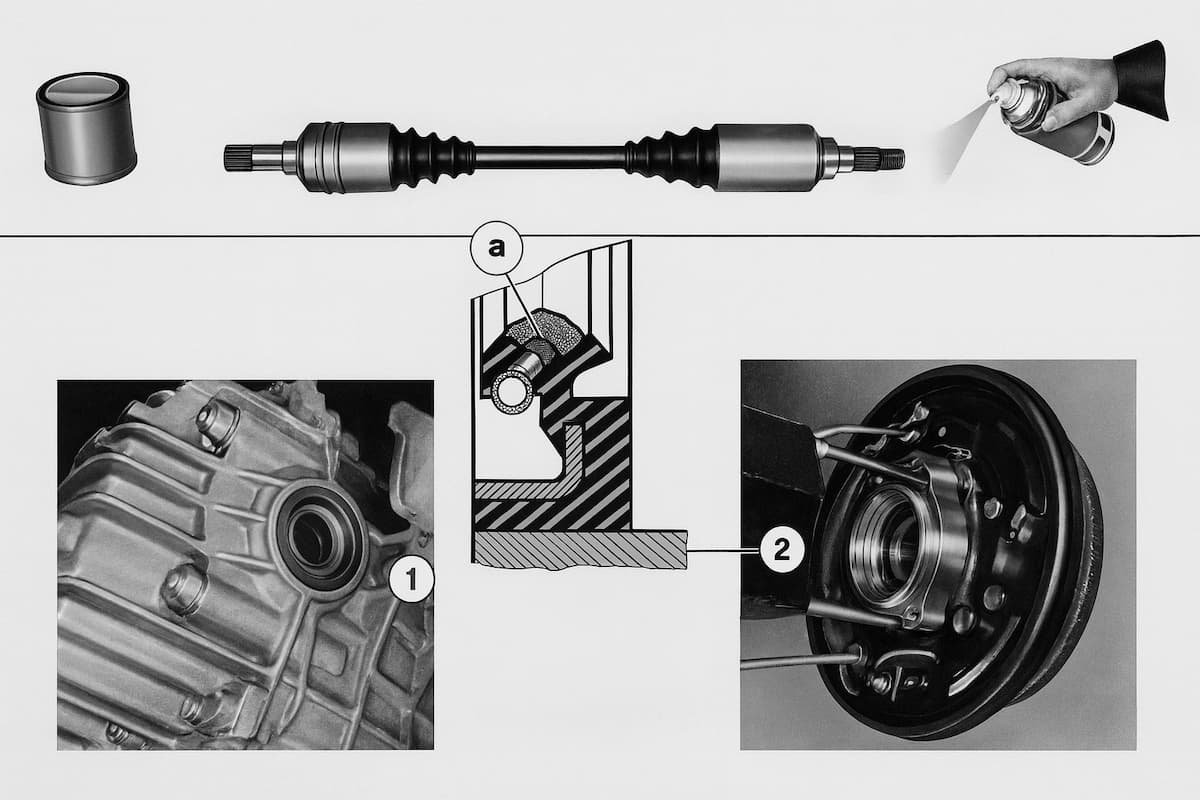 a

1

2